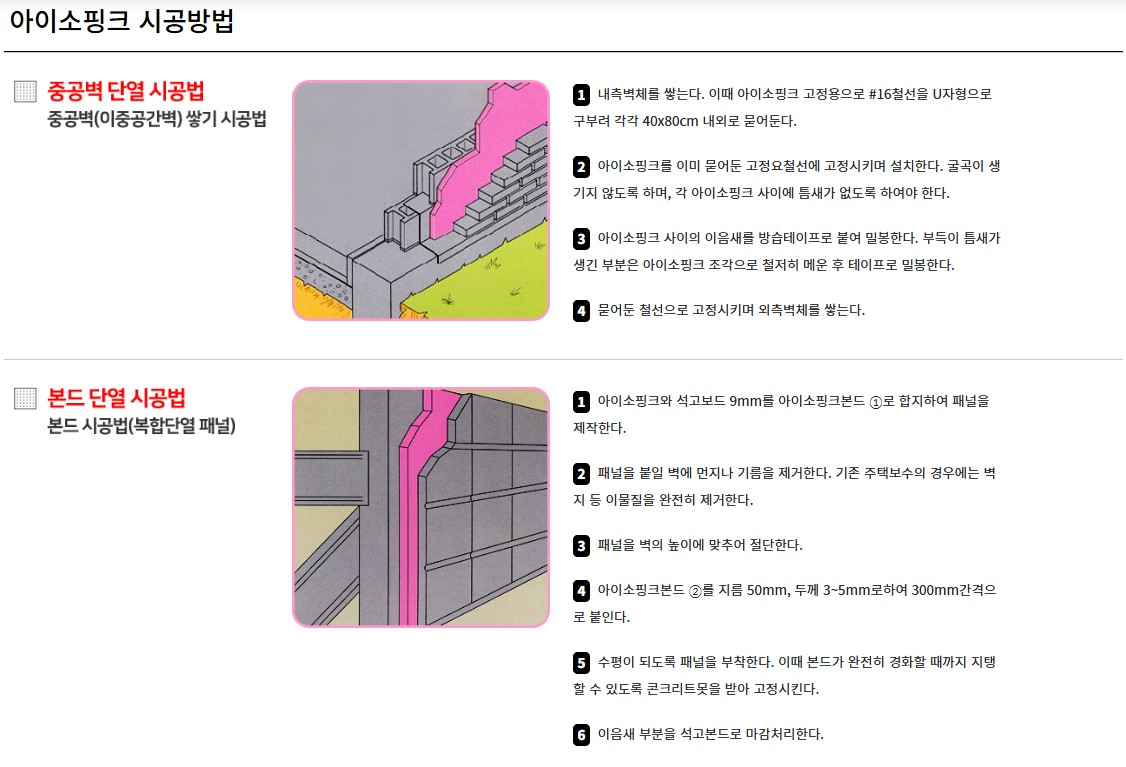 아이소핑크 시공방법

중공벽 단열 시공법
중공벽(이중공간벽) 쌓기 시공법

1 내측벽체를 쌓는다. 이때 아이소핑크 고정용으로 #16철선을 U자형으로 구부려 각각 40x80cm 내외로 묻어둔다.

2 아이소핑크를 이미 묻어둔 고정요철선에 고정시키며 설치한다. 굴곡이 생기지 않도록 하며, 각 아이소핑크 사이에 틈새가 없도록 하여야 한다.

3 아이소핑크 사이의 이음새를 방습테이프로 붙여 밀봉한다. 부득이 틈새가 생긴 부분은 아이소핑크 조각으로 철저히 메운 후 테이프로 밀봉한다.

4 묻어둔 철선으로 고정시키며 외측벽체를 쌓는다.

본드 단열 시공법
본드 시공법(복합단열 패널)

1 아이소핑크와 석고보드 9mm를 아이소핑크본드 ①로 합지하여 패널을 제작한다.

2 패널을 붙일 벽에 먼지나 기름을 제거한다. 기존 주택보수의 경우에는 벽지 등 이물질을 완전히 제거한다.

3 패널을 벽의 높이에 맞추어 절단한다.

4 아이소핑크본드 ②를 지름 50mm, 두께 3~5mm로하여 300mm간격으로 붙인다.

5 수평이 되도록 패널을 부착한다. 이때 본드가 완전히 경화할 때까지 지탱할 수 있도록 콘크리트못을 받아 고정시킨다.

6 이음새 부분을 석고본드로 마감처리한다.